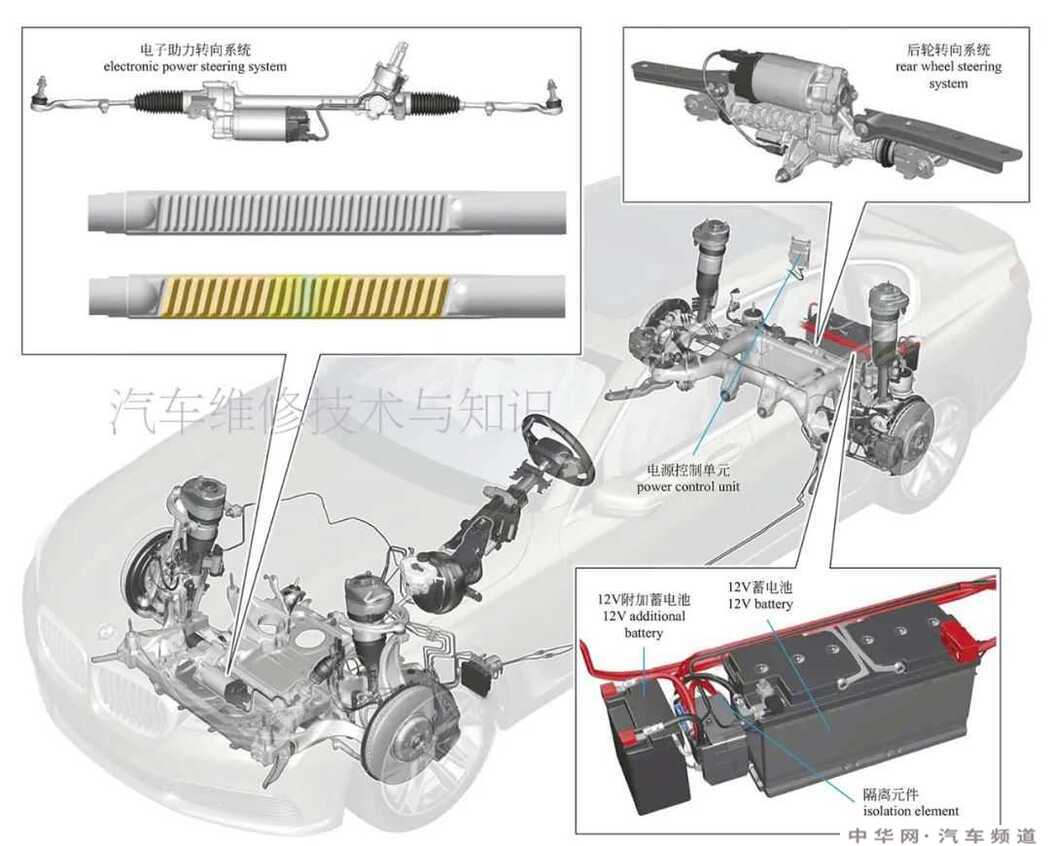 电子助力转向系统
electronic power steering system

后轮转向系统
rear wheel steering system

汽车维修技术与知识

电源控制单元
power control unit

12V附加蓄电池
12V additional battery

12V蓄电池
12V battery

隔离元件
isolation element

中华网·汽车频道