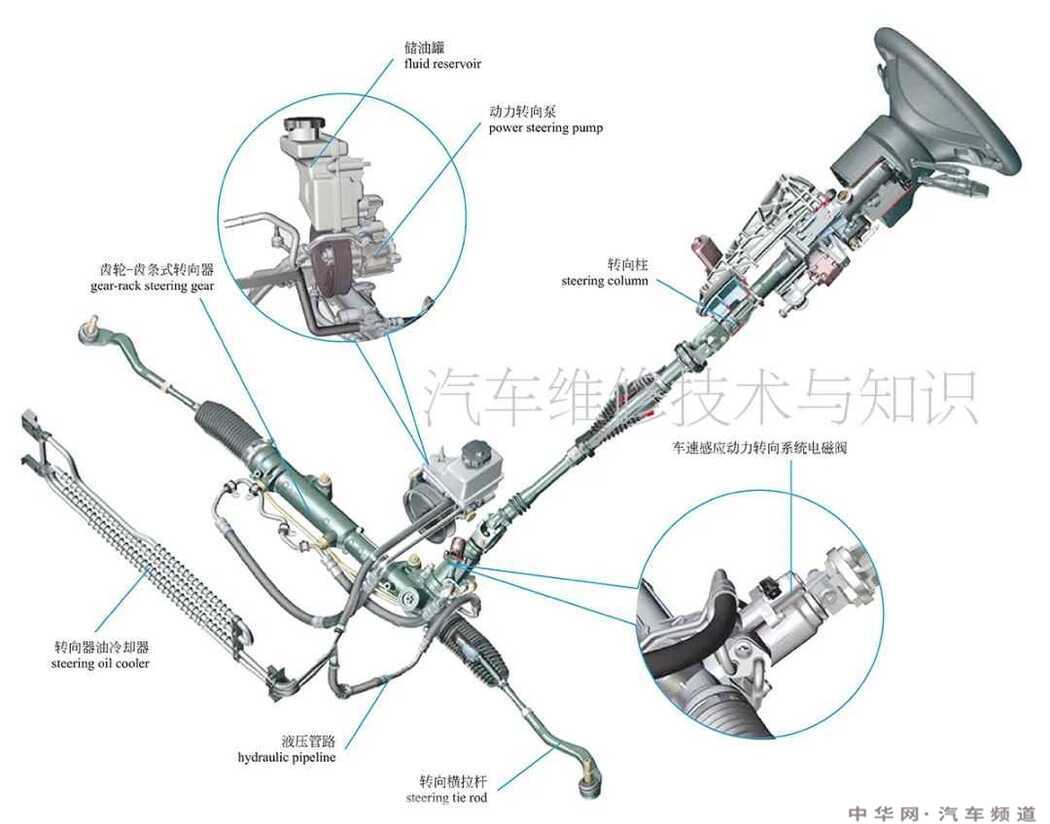 储油罐
fluid reservoir

动力转向泵
power steering pump

齿轮-齿条式转向器
gear-rack steering gear

转向柱
steering column

汽车维修技术与知识

车速感应动力转向系统电磁阀

转向器油冷却器
steering oil cooler

液压管路
hydraulic pipeline

转向横拉杆
steering tie rod

中华网·汽车频道