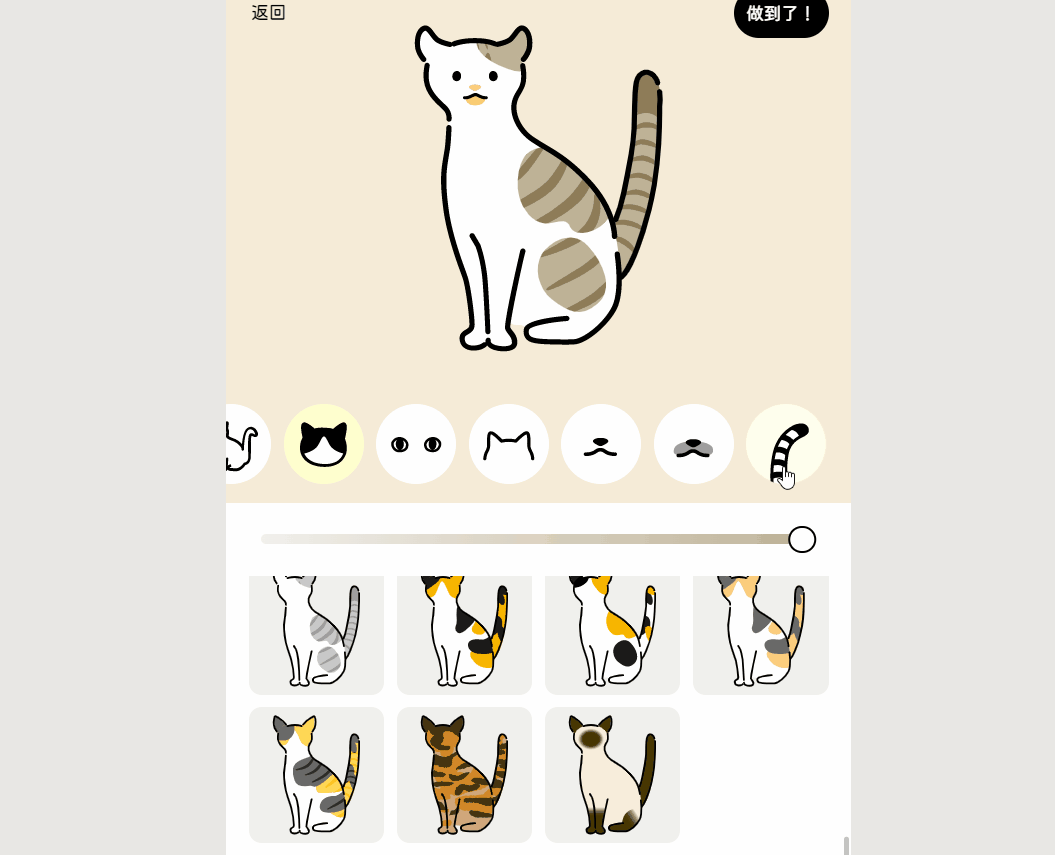 返回

做到了！